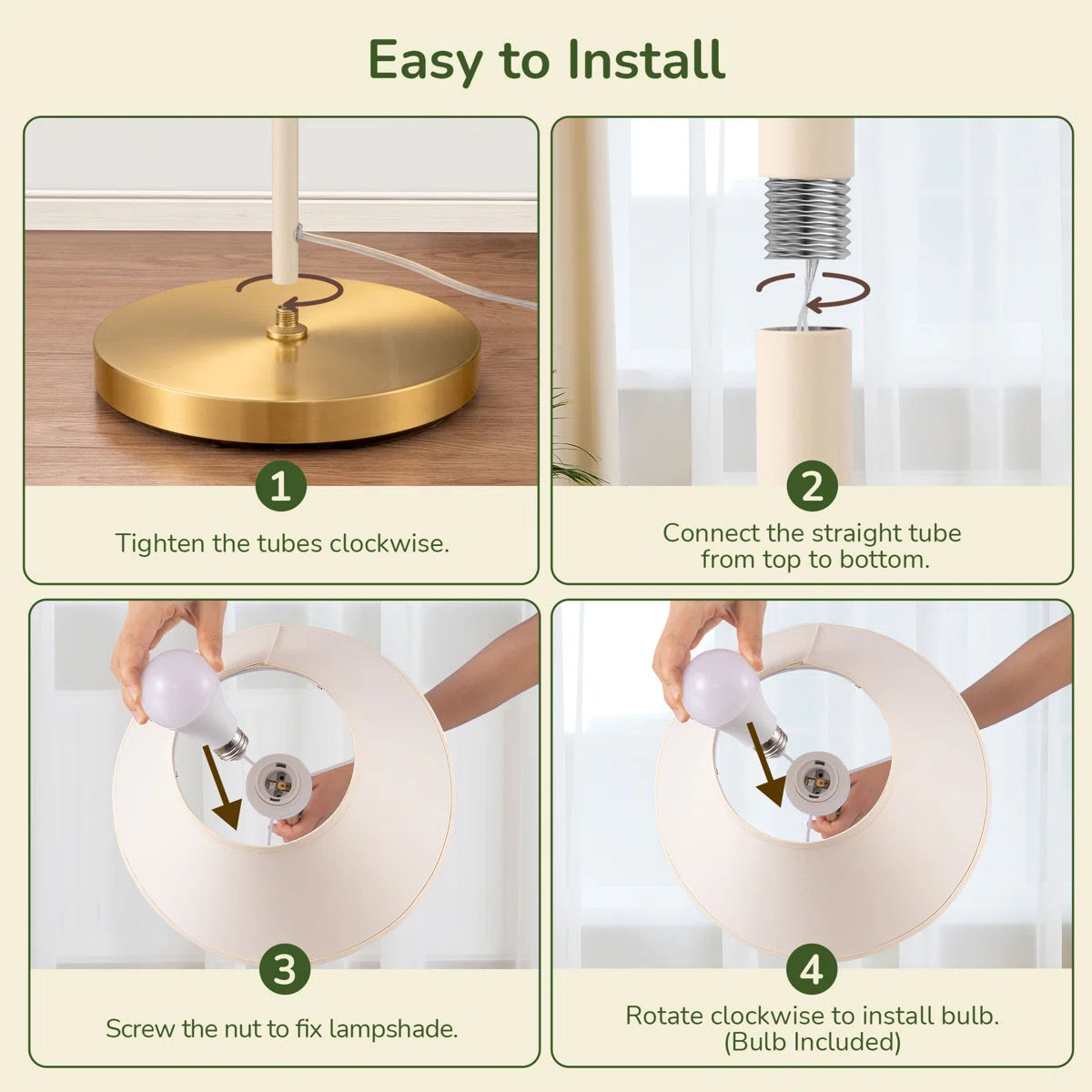 Easy to Install

1
Tighten the tubes clockwise.

2
Connect the straight tube from top to bottom.

3
Screw the nut to fix lampshade.

4
Rotate clockwise to install bulb. (Bulb Included)